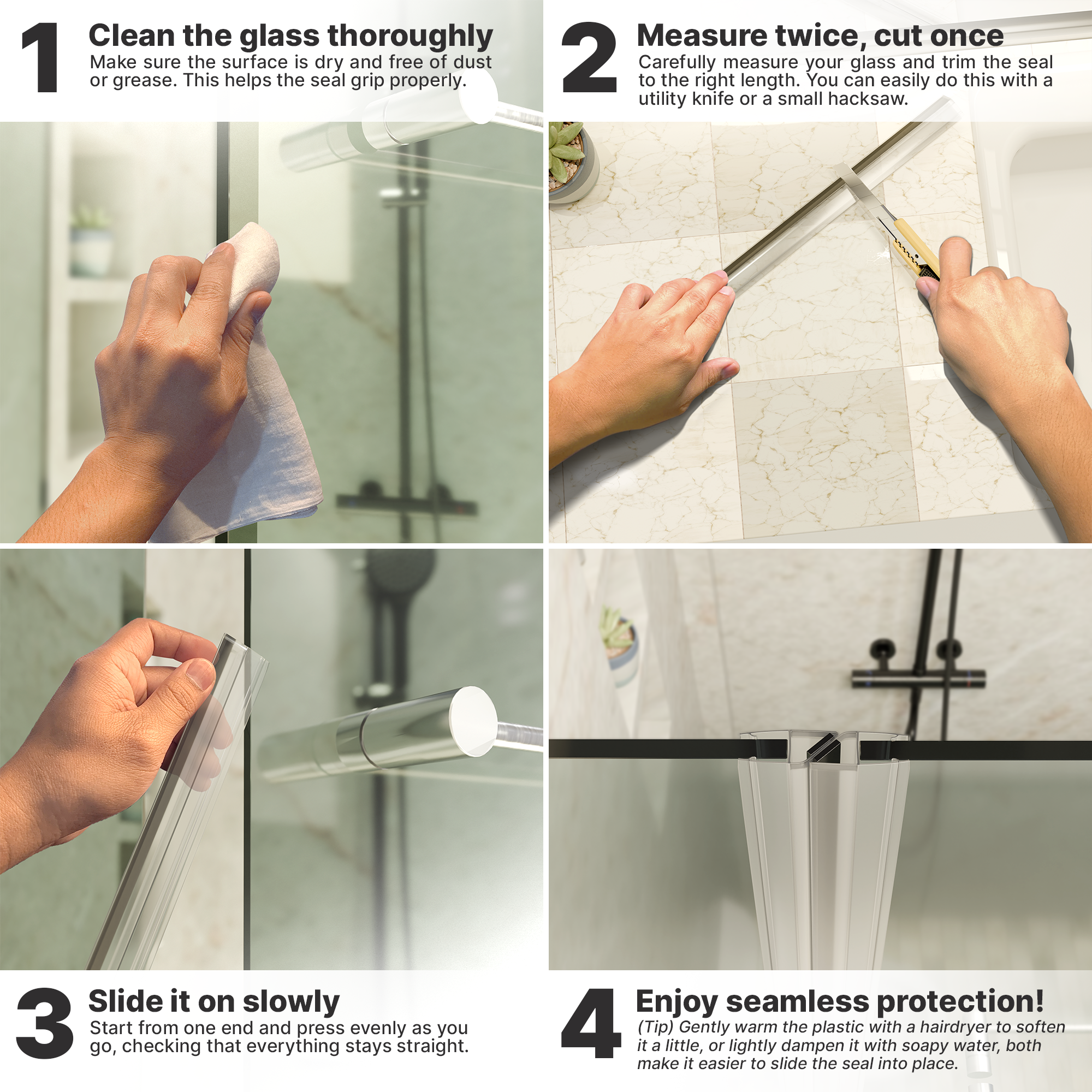 1 Clean the glass thoroughly
Make sure the surface is dry and free of dust or grease. This helps the seal grip properly.

2 Measure twice, cut once
Carefully measure your glass and trim the seal to the right length. You can easily do this with a utility knife or a small hacksaw.

3 Slide it on slowly
Start from one end and press evenly as you go, checking that everything stays straight.

4 Enjoy seamless protection!
(Tip) Gently warm the plastic with a hairdryer to soften it a little, or lightly dampen it with soapy water, both make it easier to slide the seal into place.